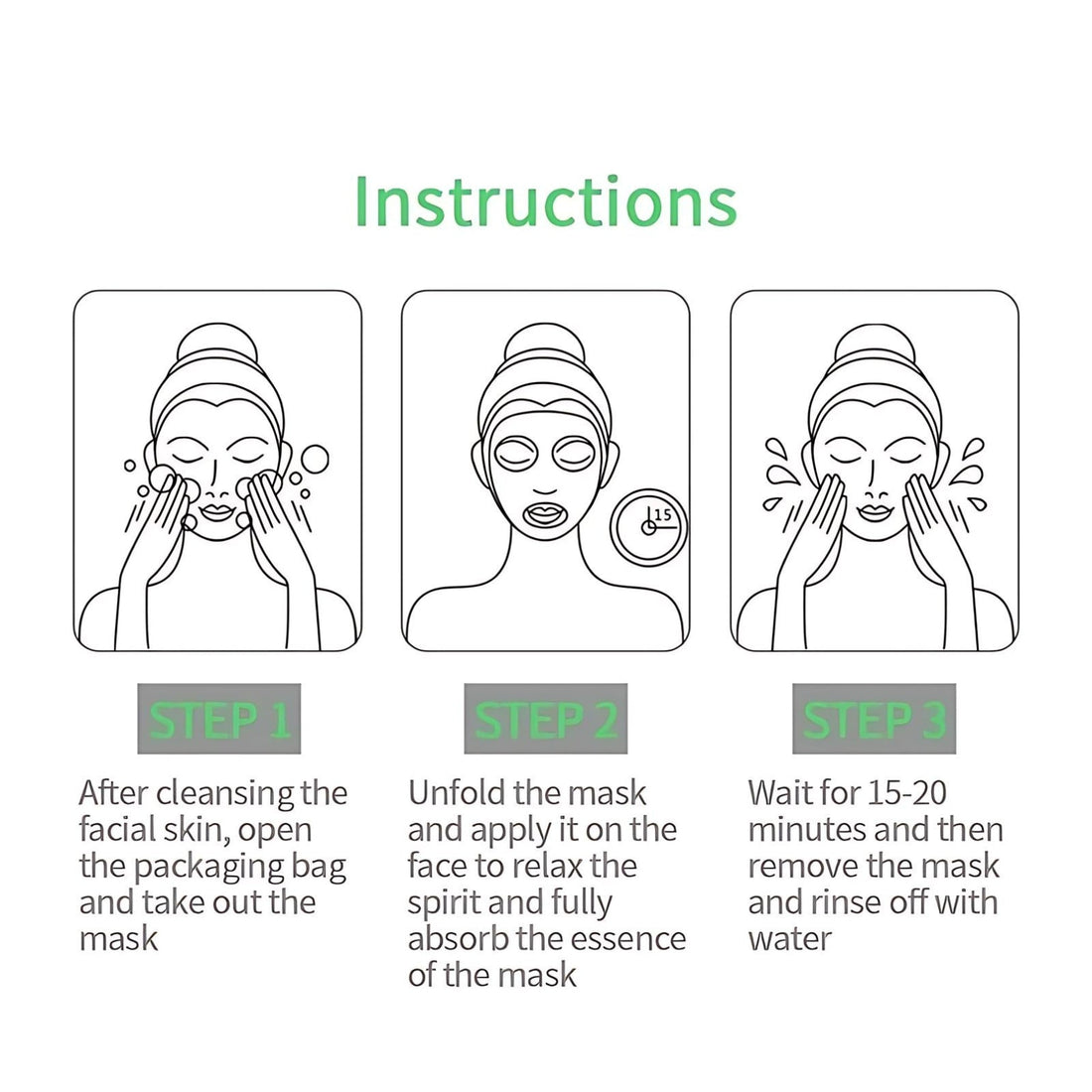 Instructions

15

STEP 1

After cleansing the facial skin, open the packaging bag and take out the mask

STEP 2

Unfold the mask and apply it on the face to relax the spirit and fully absorb the essence of the mask

STEP 3

Wait for 15-20 minutes and then remove the mask and rinse off with water